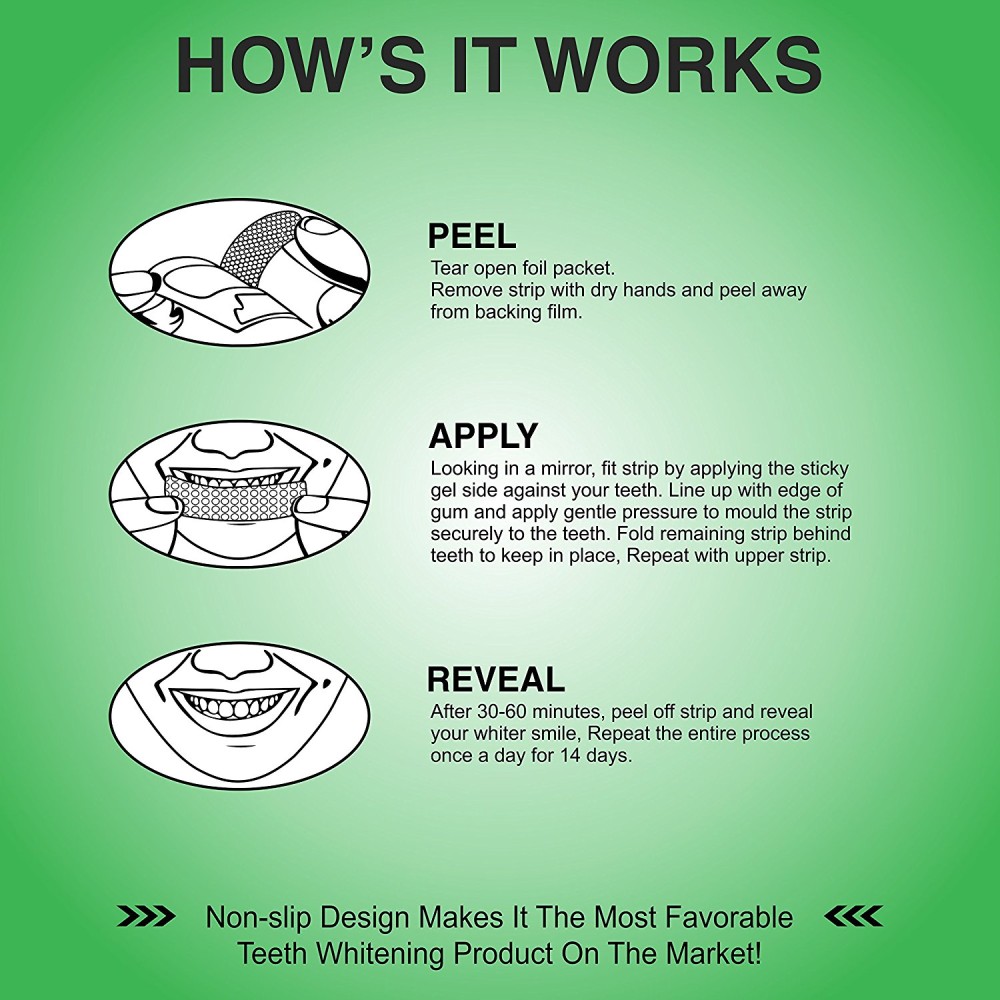 HOW'S IT WORKS

PEEL
Tear open foil packet.
Remove strip with dry hands and peel away from backing film.

APPLY
Looking in a mirror, fit strip by applying the sticky gel side against your teeth. Line up with edge of gum and apply gentle pressure to mould the strip securely to the teeth. Fold remaining strip behind teeth to keep in place, Repeat with upper strip.

REVEAL
After 30-60 minutes, peel off strip and reveal your whiter smile, Repeat the entire process once a day for 14 days.

Non-slip Design Makes It The Most Favorable Teeth Whitening Product On The Market!